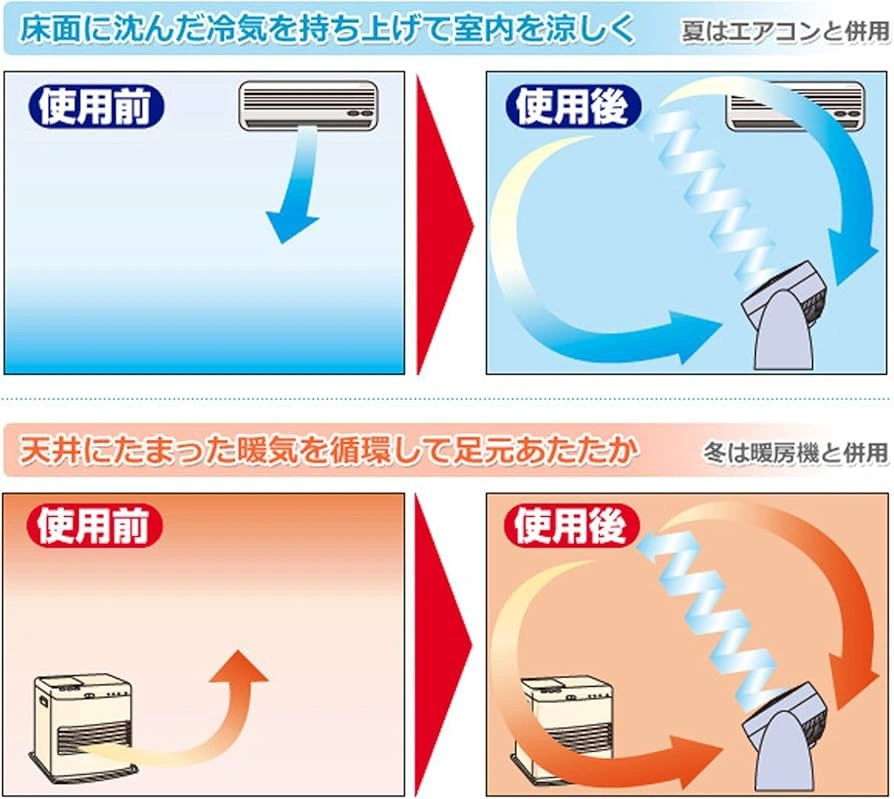 床面に沈んだ冷気を持ち上げて室内を涼しく 夏はエアコンと併用

使用前

使用後

天井にたまった暖気を循環して足元あたたか 冬は暖房機と併用

使用前

使用後