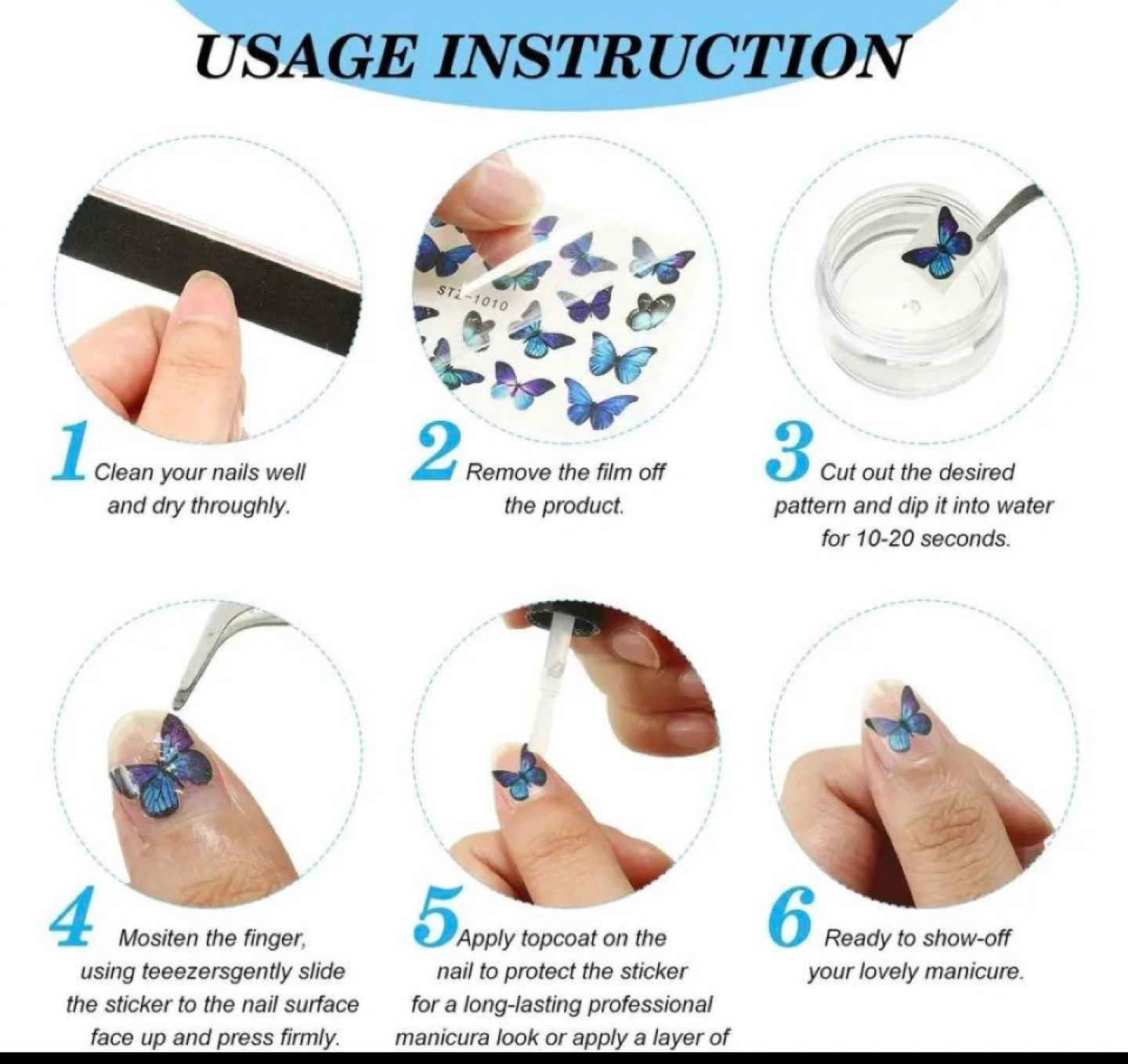 USAGE INSTRUCTION

STZ-1010

1 Clean your nails well and dry throughly.

2 Remove the film off the product.

3 Cut out the desired pattern and dip it into water for 10-20 seconds.

4 Mositen the finger, using teeezersgently slide the sticker to the nail surface face up and press firmly.

5 Apply topcoat on the nail to protect the sticker for a long-lasting professional manicura look or apply a layer of

6 Ready to show-off your lovely manicure.