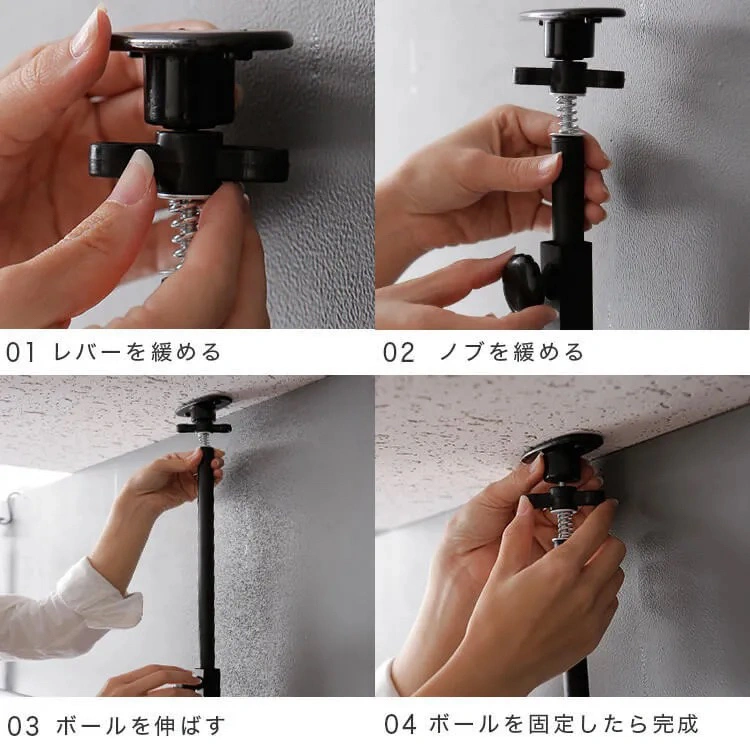 01 レバーを緩める

02 ノブを緩める

03 ポールを伸ばす

04 ポールを固定したら完成