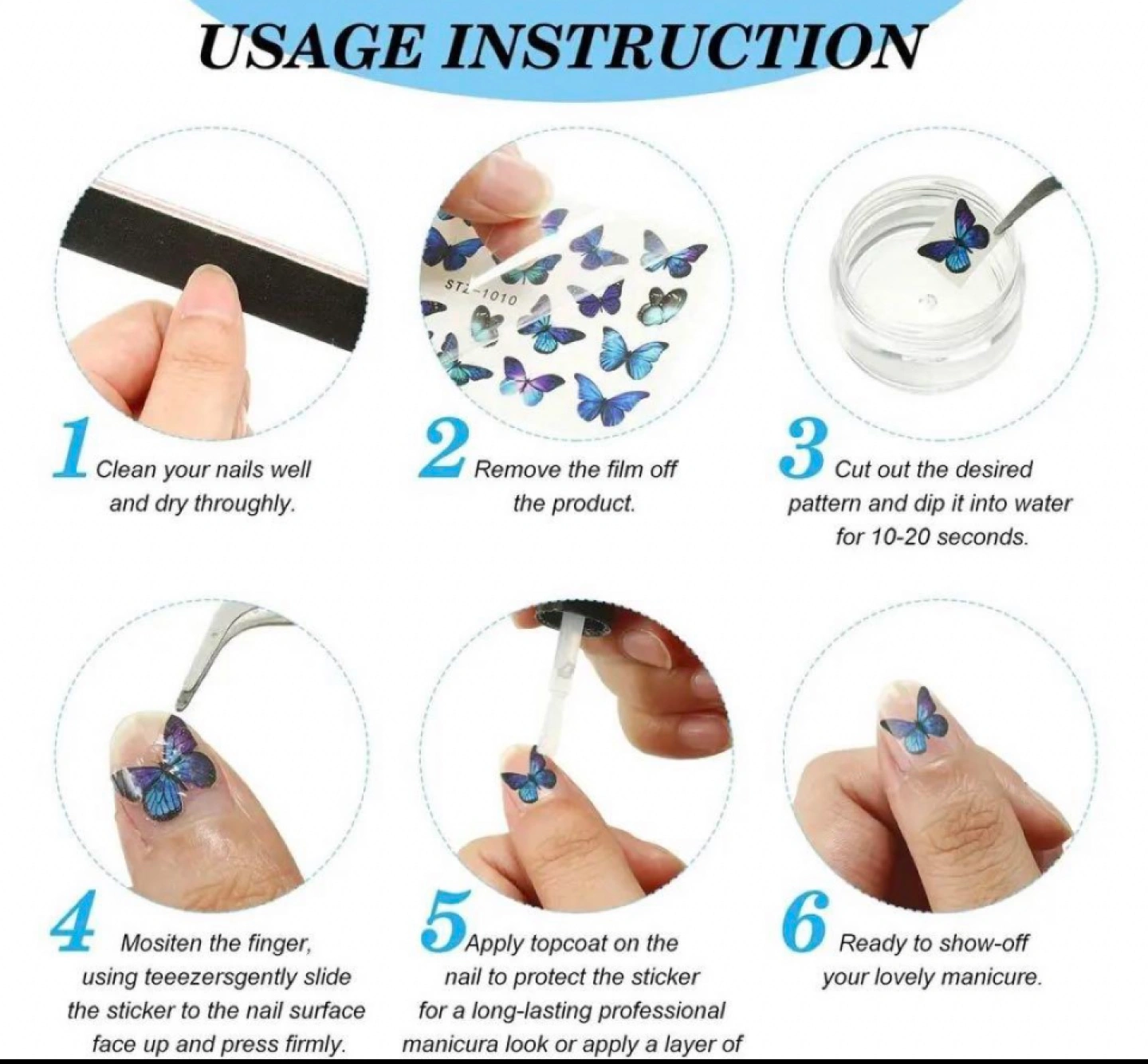 USAGE INSTRUCTION

STZ-1010

1 Clean your nails well and dry throughly.

2 Remove the film off the product.

3 Cut out the desired pattern and dip it into water for 10-20 seconds.

4 Mositen the finger, using teeezersgently slide the sticker to the nail surface face up and press firmly.

5 Apply topcoat on the nail to protect the sticker for a long-lasting professional manicura look or apply a layer of

6 Ready to show-off your lovely manicure.