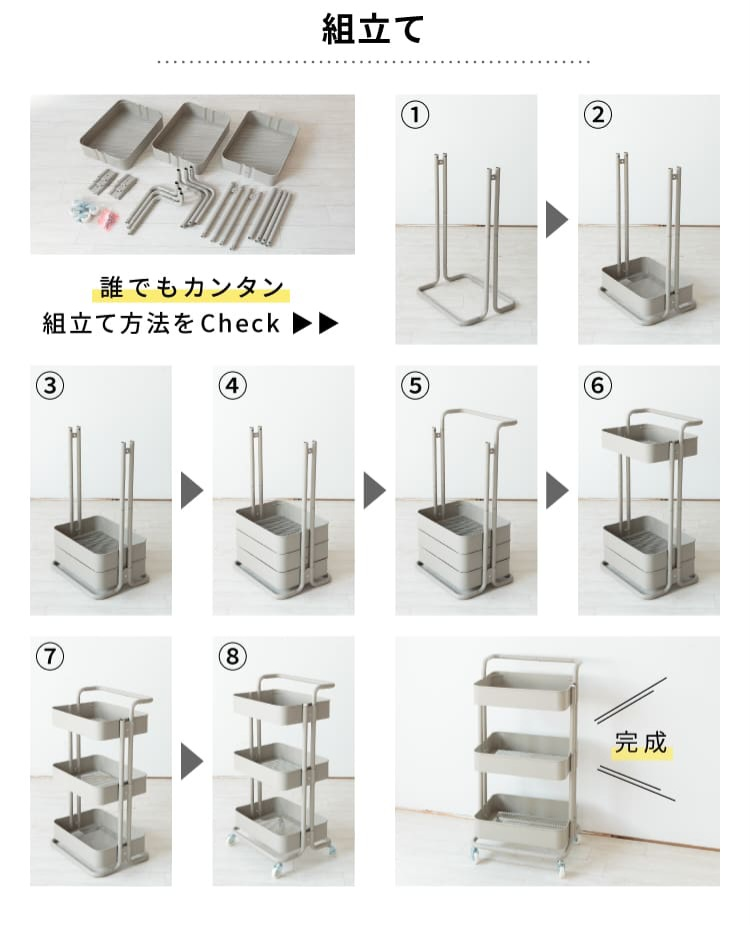 組立て

誰でもカンタン
組立て方法をCheck ▶▶

①

②

③

④

⑤

⑥

⑦

⑧

完成