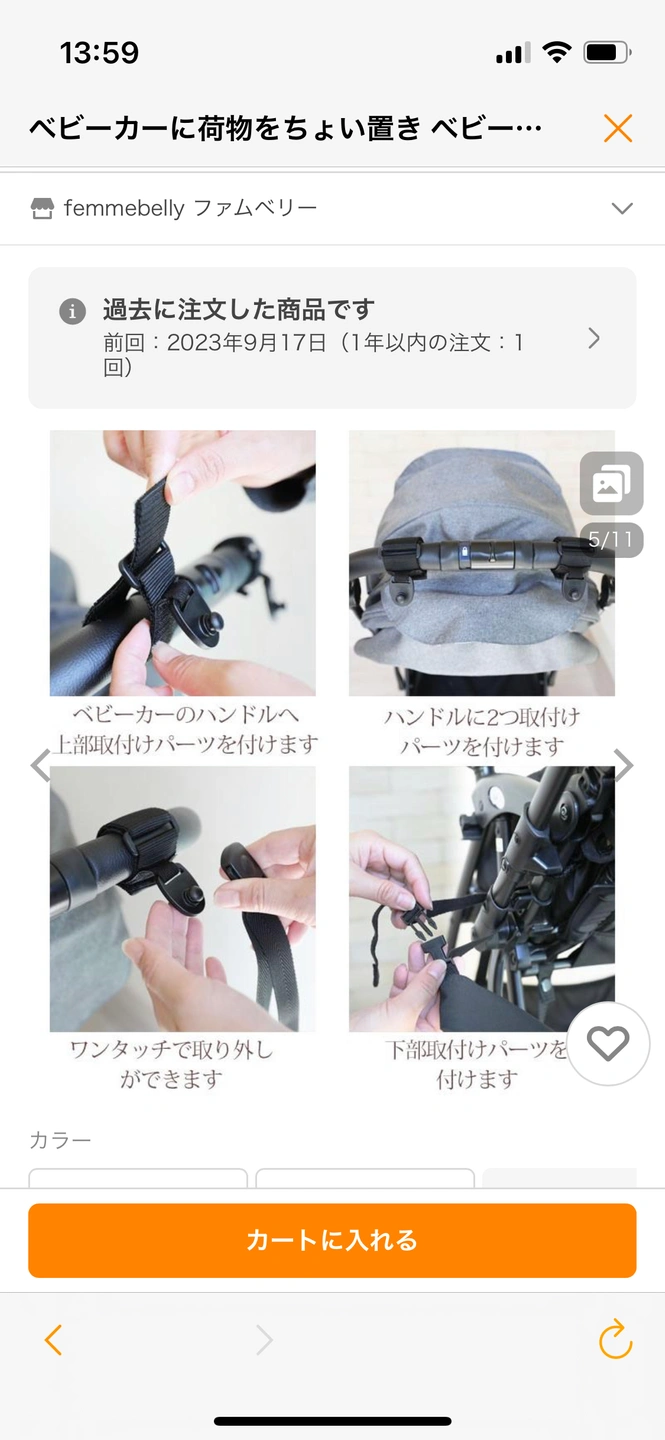 13:59

ベビーカーに荷物をちょい置き ベビー…

femmebelly ファムベリー

過去に注文した商品です
前回：2023年9月17日（1年以内の注文：1回）

5/11

ベビーカーのハンドルへ上部取付けパーツを付けます

ハンドルに2つ取付けパーツを付けます

ワンタッチで取り外しができます

下部取付けパーツを付けます

カラー

カートに入れる