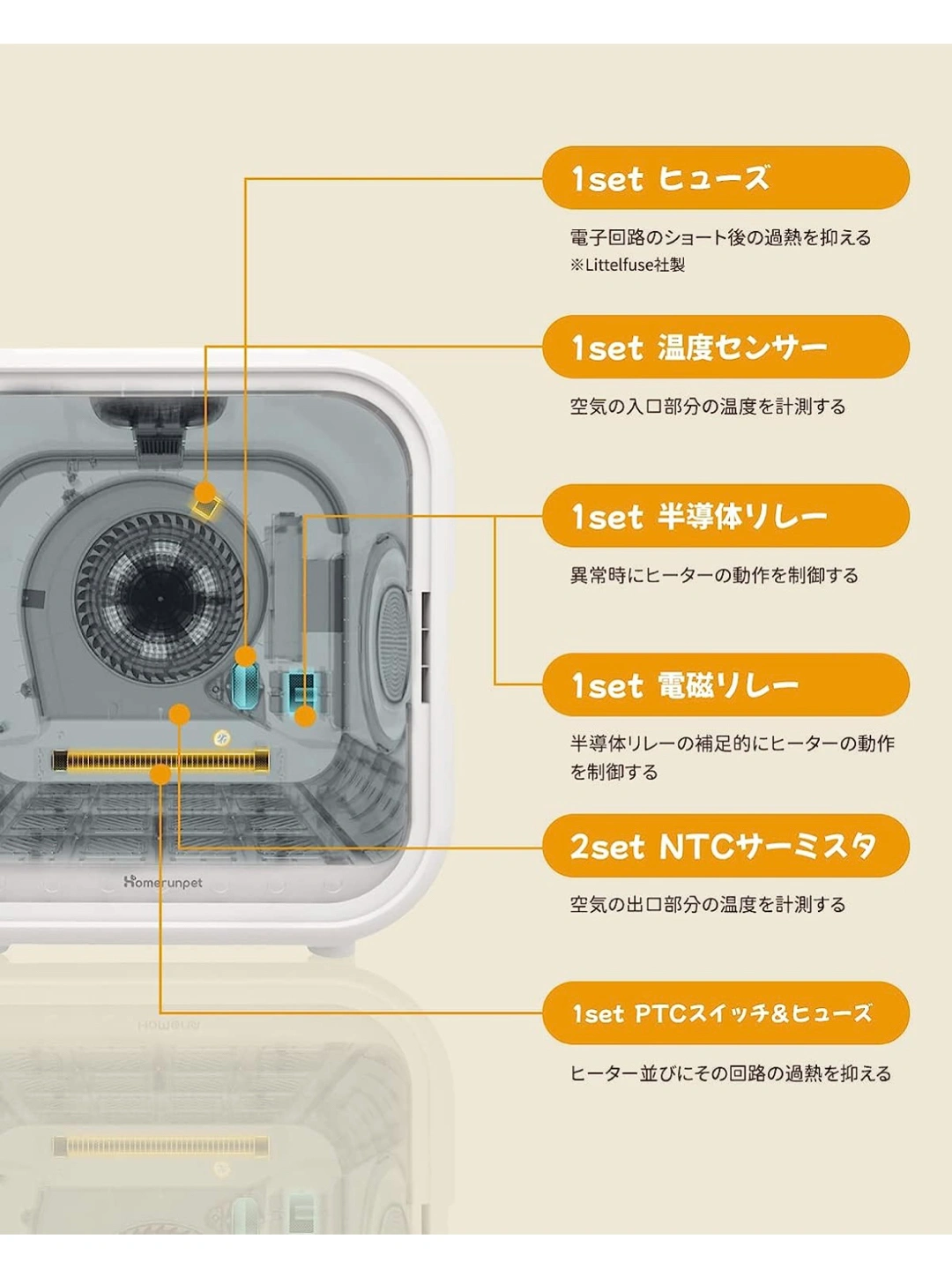 1set ヒューズ

電子回路のショート後の過熱を抑える
※Littelfuse社製

1set 温度センサー

空気の入口部分の温度を計測する

1set 半導体リレー

異常時にヒーターの動作を制御する

1set 電磁リレー

半導体リレーの補足的にヒーターの動作を制御する

2set NTCサーミスタ

空気の出口部分の温度を計測する

1set PTCスイッチ&ヒューズ

ヒーター並びにその回路の過熱を抑える

Homerunpet