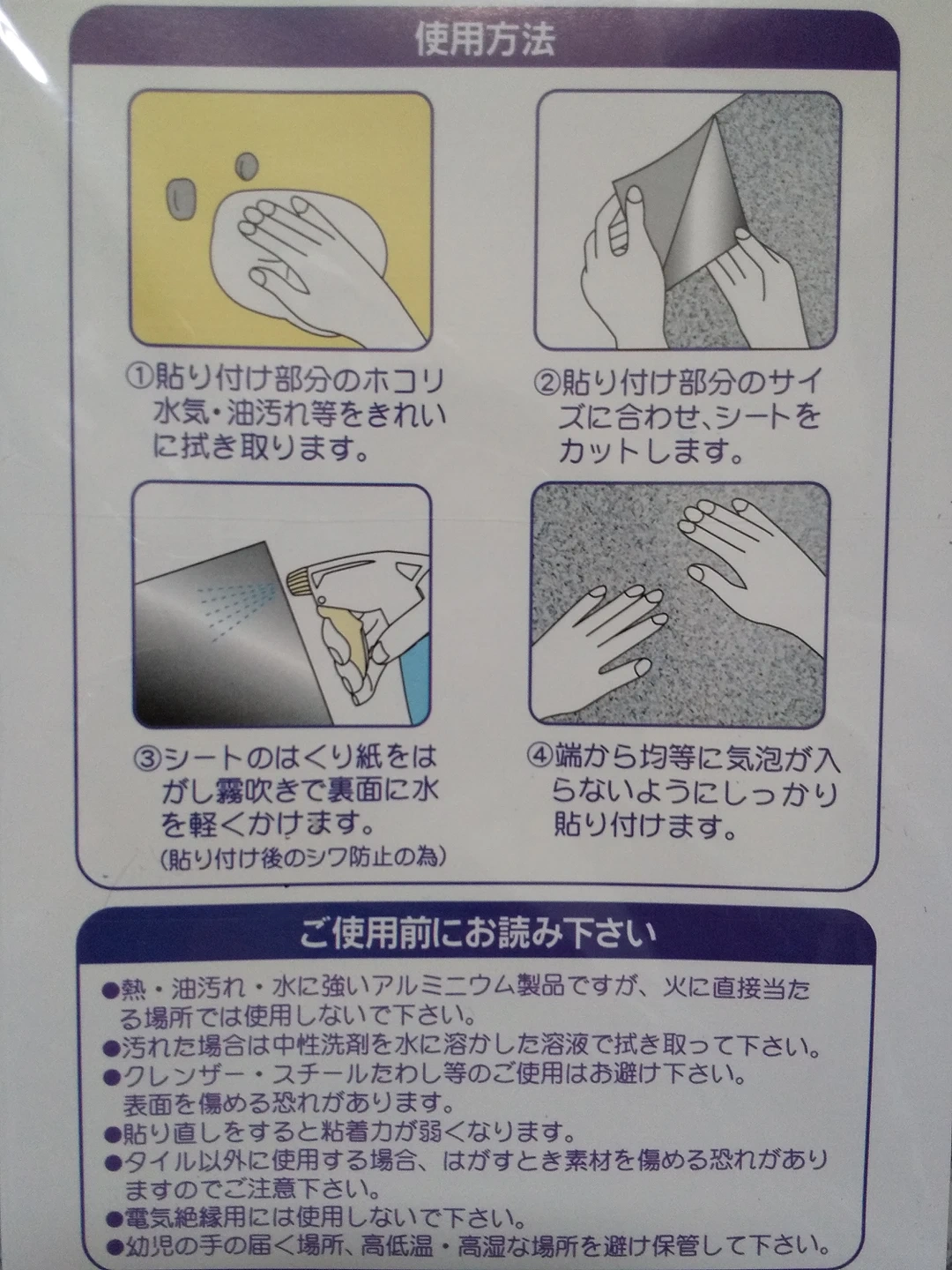 使用方法

①貼り付け部分のホコリ水気・油汚れ等をきれいに拭き取ります。

②貼り付け部分のサイズに合わせ、シートをカットします。

③シートのはくり紙をはがし霧吹きで裏面に水を軽くかけます。
(貼り付け後のシワ防止の為)

④端から均等に気泡が入らないようにしっかり貼り付けます。

ご使用前にお読み下さい

●熱・油汚れ・水に強いアルミニウム製品ですが、火に直接当たる場所では使用しないで下さい。
●汚れた場合は中性洗剤を水に溶かした溶液で拭き取って下さい。
●クレンザー・スチールたわし等のご使用はお避け下さい。表面を傷める恐れがあります。
●貼り直しをすると粘着力が弱くなります。
●タイル以外に使用する場合、はがすとき素材を傷める恐れがありますのでご注意下さい。
●電気絶縁用には使用しないで下さい。
●幼児の手の届く場所、高低温・高湿な場所を避け保管して下さい。